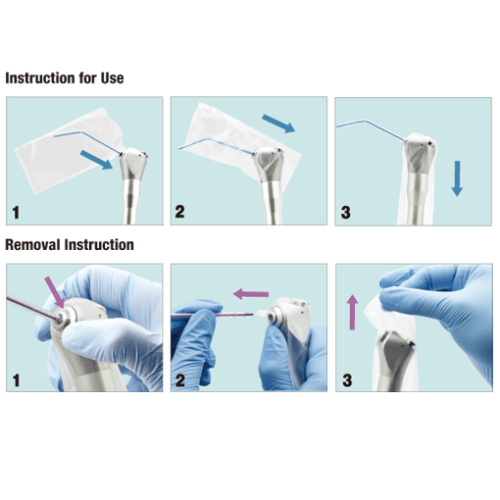 Instruction for Use

1

2

3

Removal Instruction

1

2

3