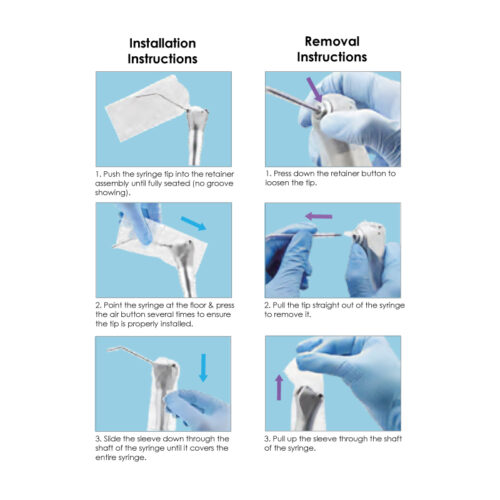 Installation Instructions

1. Push the syringe tip into the retainer assembly until fully seated (no groove showing).

2. Point the syringe at the floor & press the air button several times to ensure the tip is properly installed.

3. Slide the sleeve down through the shaft of the syringe until it covers the entire syringe.

Removal Instructions

1. Press down the retainer button to loosen the tip.

2. Pull the tip straight out of the syringe to remove it.

3. Pull up the sleeve through the shaft of the syringe.